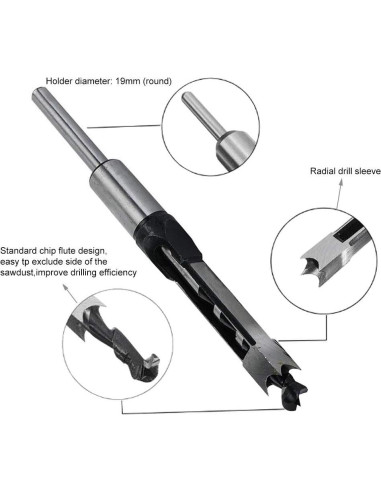 Holder diameter: 19mm (round)

Radial drill sleeve

Standard chip flute design, easy tp exclude side of the sawdust,improve drilling efficiency