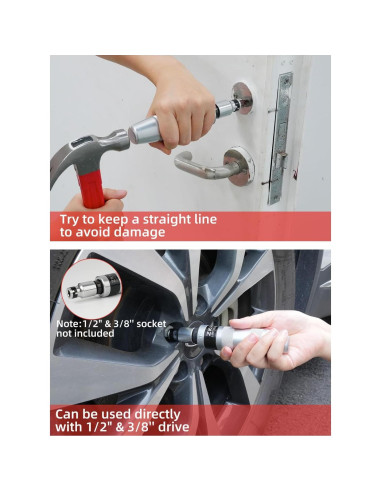 Try to keep a straight line to avoid damage

Note:1/2" & 3/8" socket not included

Can be used directly with 1/2" & 3/8" drive