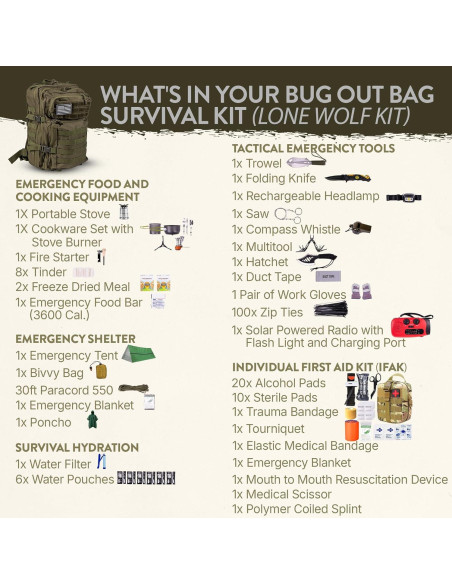 WHAT'S IN YOUR BUG OUT BAG SURVIVAL KIT (LONE WOLF KIT)

EMERGENCY FOOD AND COOKING EQUIPMENT
1X Portable Stove
1X Cookware Set with Stove Burner
1x Fire Starter
8x Tinder
2x Freeze Dried Meal
1x Emergency Food Bar (3600 Cal.)

EMERGENCY SHELTER
1x Emergency Tent
1x Bivvy Bag
30ft Paracord 550
1x Emergency Blanket
1x Poncho

SURVIVAL HYDRATION
1x Water Filter
6x Water Pouches

TACTICAL EMERGENCY TOOLS
1x Trowel
1x Folding Knife
1x Rechargeable Headlamp
1x Saw
1x Compass Whistle
1x Multitool
1x Hatchet
1x Duct Tape
1 Pair of Work Gloves
100x Zip Ties
1x Solar Powered Radio with Flash Light and Charging Port

INDIVIDUAL FIRST AID KIT (IFAK)
20x Alcohol Pads
10x Sterile Pads
1x Trauma Bandage
1x Tourniquet
1x Elastic Medical Bandage
1x Emergency Blanket
1x Mouth to Mouth Resuscitation Device
1x Medical Scissor
1x Polymer Coiled Splint