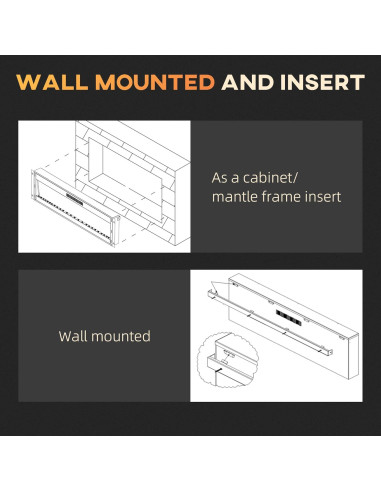 WALL MOUNTED AND INSERT

As a cabinet/ mantle frame insert

Wall mounted