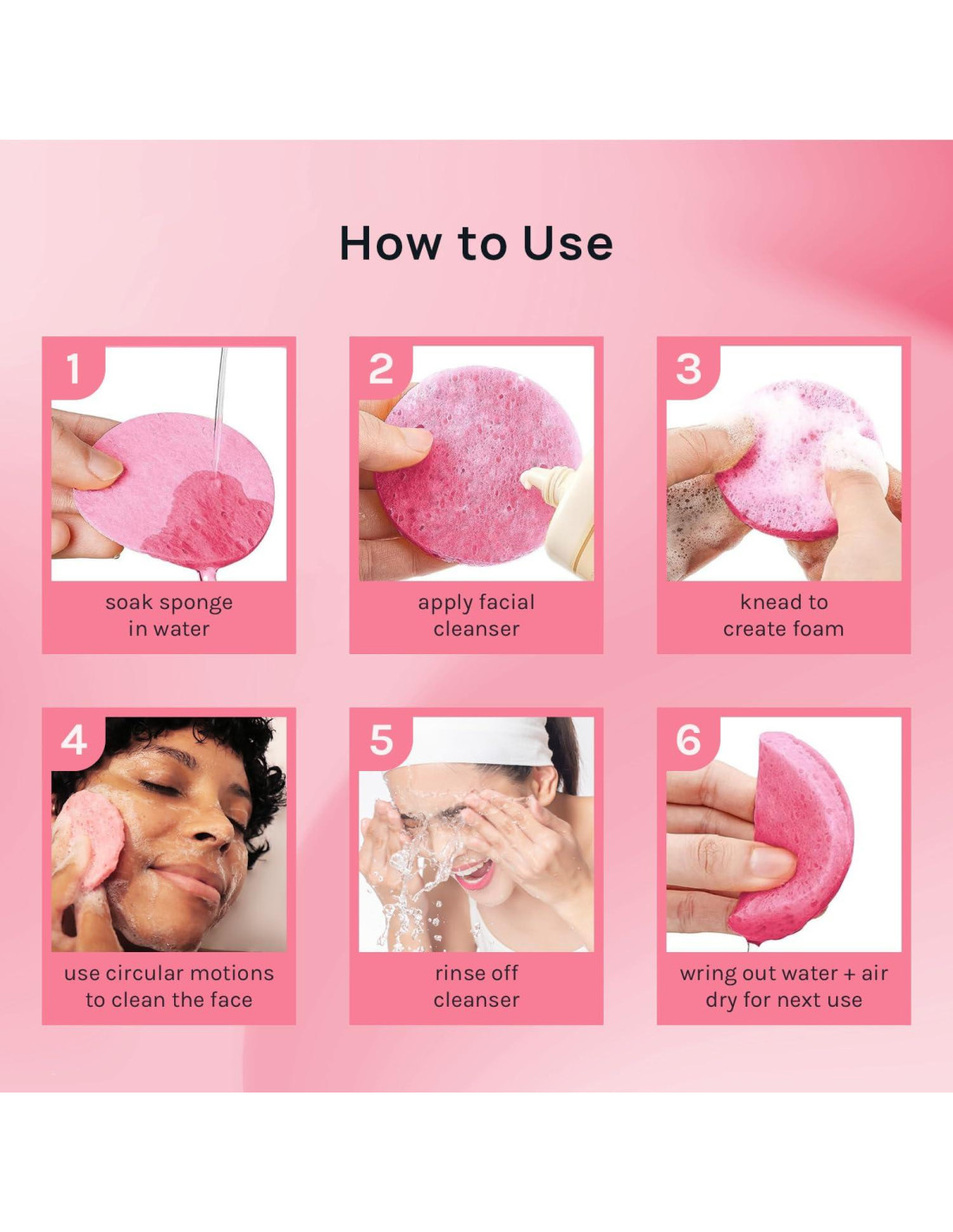 How to Use

1
soak sponge in water

2
apply facial cleanser

3
knead to create foam

4
use circular motions to clean the face

5
rinse off cleanser

6
wring out water + air dry for next use