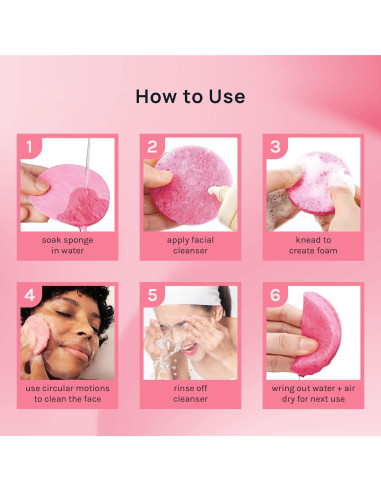 How to Use

1
soak sponge in water

2
apply facial cleanser

3
knead to create foam

4
use circular motions to clean the face

5
rinse off cleanser

6
wring out water + air dry for next use