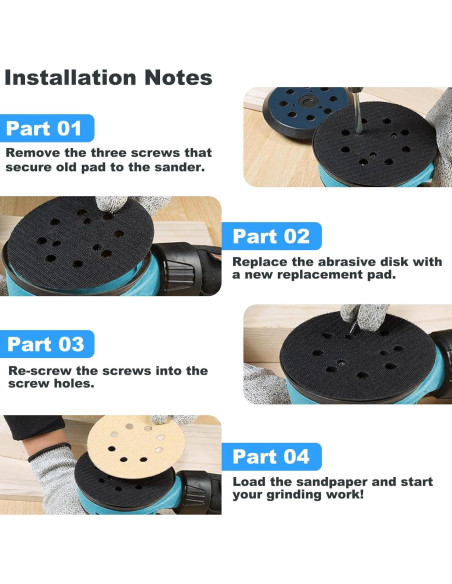 Installation Notes

Part 01

Remove the three screws that secure old pad to the sander.

Part 02

Replace the abrasive disk with a new replacement pad.

Part 03

Re-screw the screws into the screw holes.

Part 04

Load the sandpaper and start your grinding work!