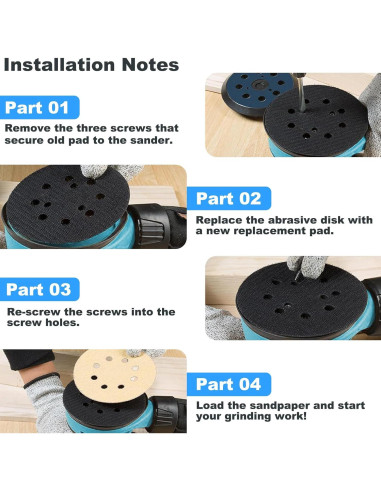 Installation Notes

Part 01

Remove the three screws that secure old pad to the sander.

Part 02

Replace the abrasive disk with a new replacement pad.

Part 03

Re-screw the screws into the screw holes.

Part 04

Load the sandpaper and start your grinding work!