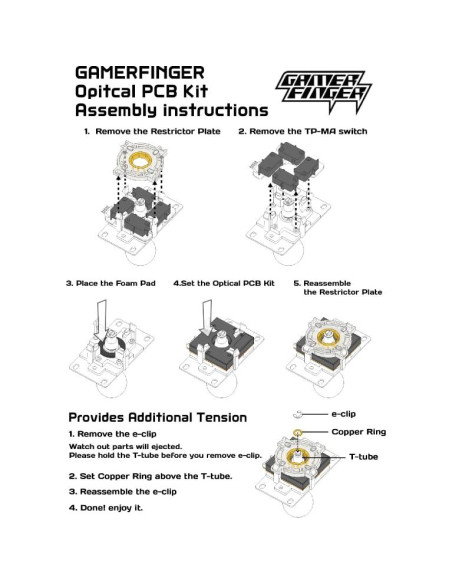 GAMERFINGER
Opitcal PCB Kit
Assembly instructions

GAMER FINGER

1. Remove the Restrictor Plate

2. Remove the TP-MA switch

3. Place the Foam Pad

4.Set the Optical PCB Kit

5. Reassemble the Restrictor Plate

Provides Additional Tension

1. Remove the e-clip
Watch out parts will ejected.
Please hold the T-tube before you remove e-clip.

2. Set Copper Ring above the T-tube.

3. Reassemble the e-clip

4. Done! enjoy it.

e-clip

Copper Ring

T-tube