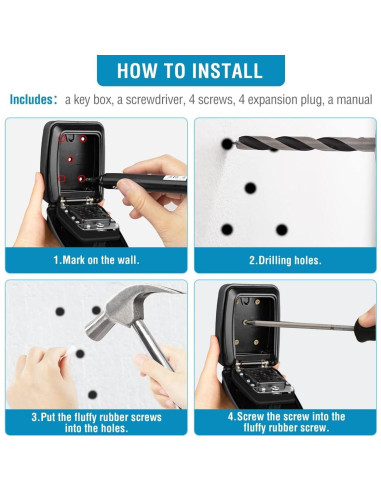 HOW TO INSTALL

Includes: a key box, a screwdriver, 4 screws, 4 expansion plug, a manual

1.Mark on the wall.

2.Drilling holes.

3.Put the fluffy rubber screws into the holes.

4.Screw the screw into the fluffy rubber screw.