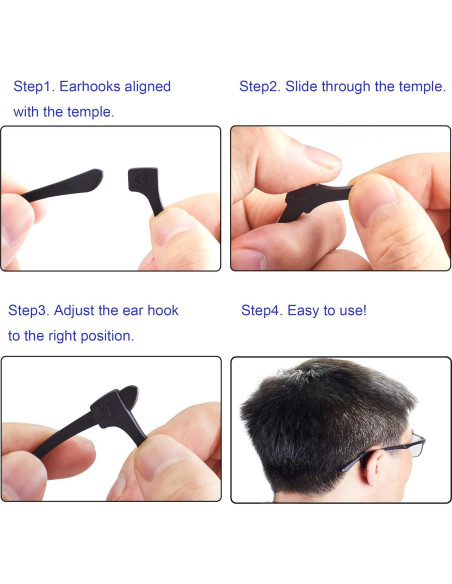 Step1. Earhooks aligned with the temple.

Step2. Slide through the temple.

Step3. Adjust the ear hook to the right position.

Step4. Easy to use!