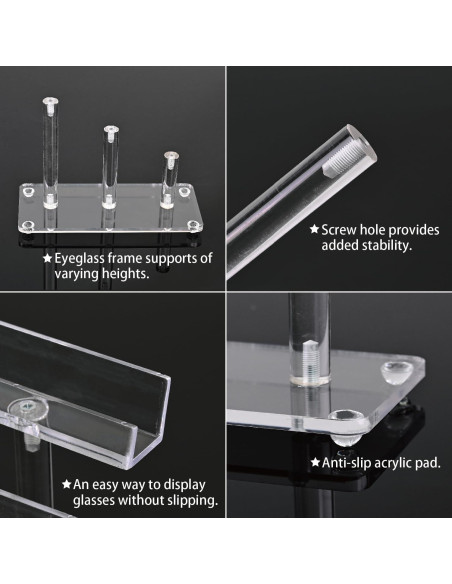 ★Eyeglass frame supports of varying heights.

★Screw hole provides added stability.

★An easy way to display glasses without slipping.

★Anti-slip acrylic pad.