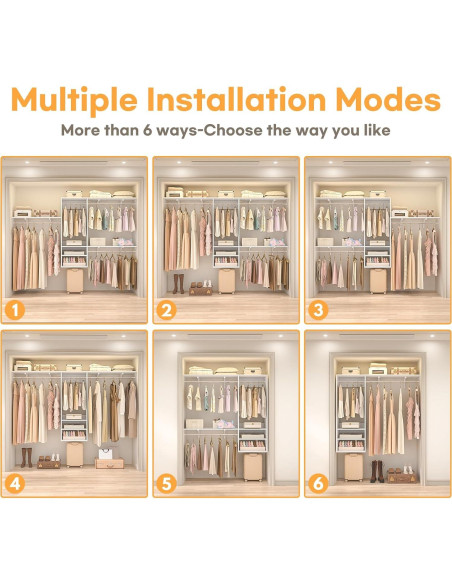 Multiple Installation Modes

More than 6 ways-Choose the way you like

1

2

3

4

5

6