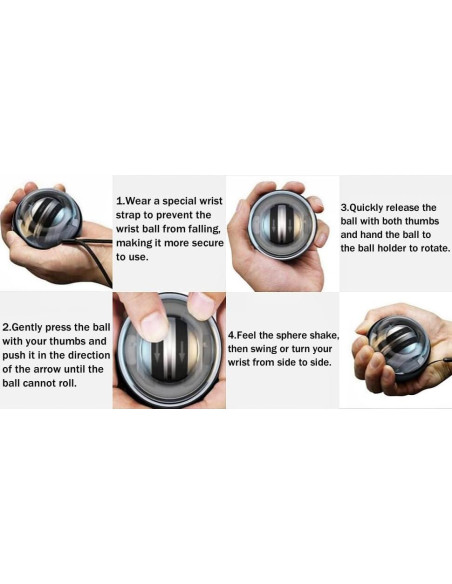 1.Wear a special wrist strap to prevent the wrist ball from falling, making it more secure to use.

3.Quickly release the ball with both thumbs and hand the ball to the ball holder to rotate.

2.Gently press the ball with your thumbs and push it in the direction of the arrow until the ball cannot roll.

4.Feel the sphere shake, then swing or turn your wrist from side to side.