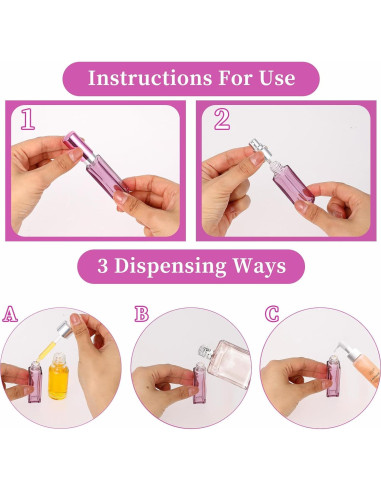 Instructions For Use

1

2

3 Dispensing Ways

A

B

C