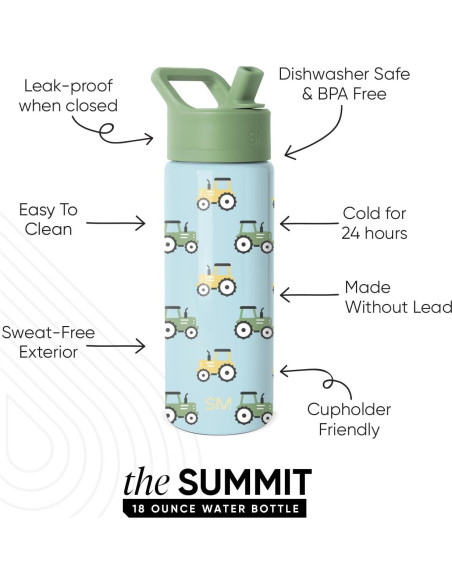 Leak-proof when closed

Dishwasher Safe & BPA Free

Easy To Clean

Cold for 24 hours

Made Without Lead

Sweat-Free Exterior

Cupholder Friendly

SM

the SUMMIT
18 OUNCE WATER BOTTLE