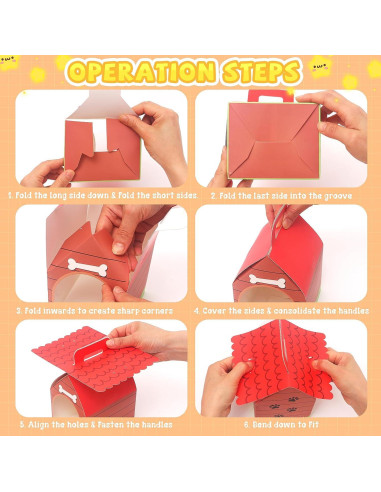 OPERATION STEPS

1. Fold the long side down & Fold the short sides.

2. Fold the last side into the groove

3. Fold inwards to create sharp corners

4. Cover the sides & consolidate the handles

5. Align the holes & Fasten the handles

6. Bend down to fit