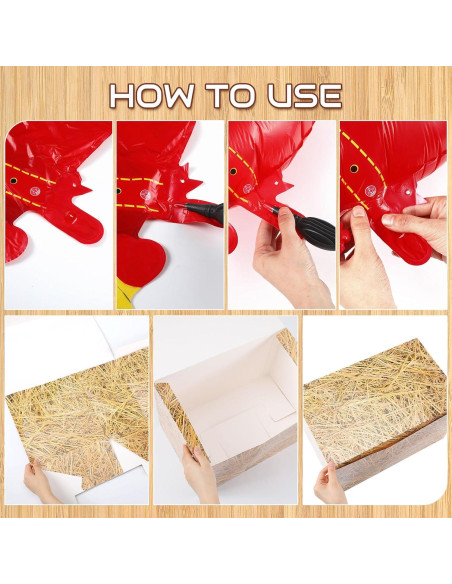 HOW TO USE