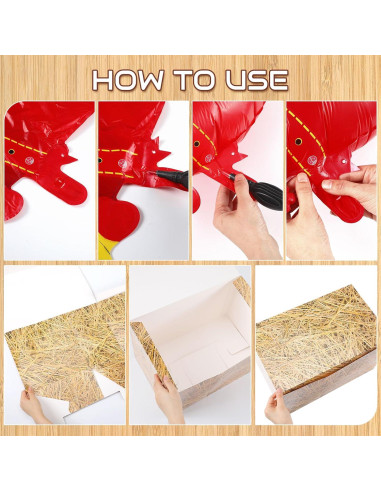 HOW TO USE