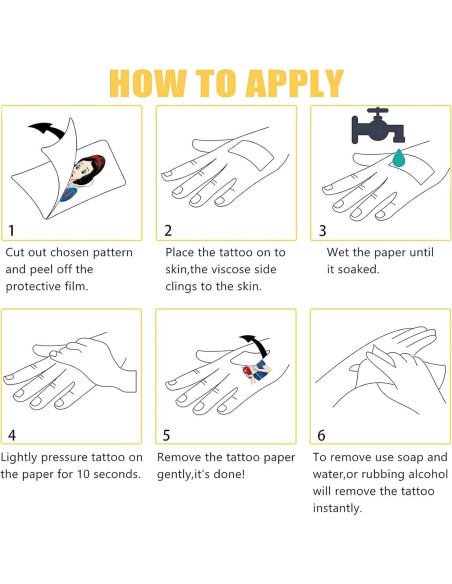 HOW TO APPLY

1

Cut out chosen pattern and peel off the protective film.

2

Place the tattoo on to skin,the viscose side clings to the skin.

3

Wet the paper until it soaked.

4

Lightly pressure tattoo on the paper for 10 seconds.

5

Remove the tattoo paper gently,it's done!

6

To remove use soap and water,or rubbing alcohol will remove the tattoo instantly.