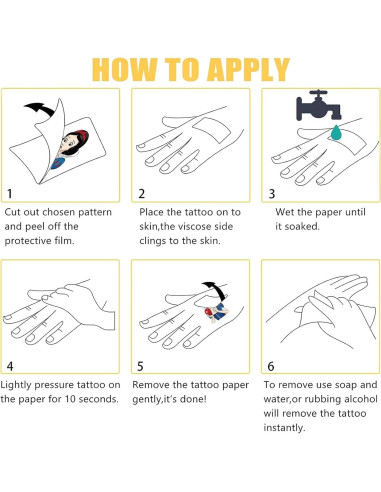 HOW TO APPLY

1
Cut out chosen pattern and peel off the protective film.

2
Place the tattoo on to skin,the viscose side clings to the skin.

3
Wet the paper until it soaked.

4
Lightly pressure tattoo on the paper for 10 seconds.

5
Remove the tattoo paper gently,it's done!

6
To remove use soap and water,or rubbing alcohol will remove the tattoo instantly.