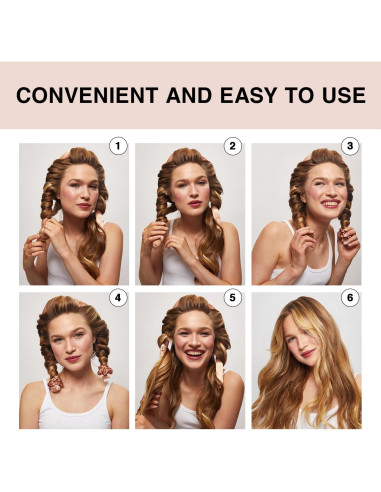 CONVENIENT AND EASY TO USE

1

2

3

4

5

6