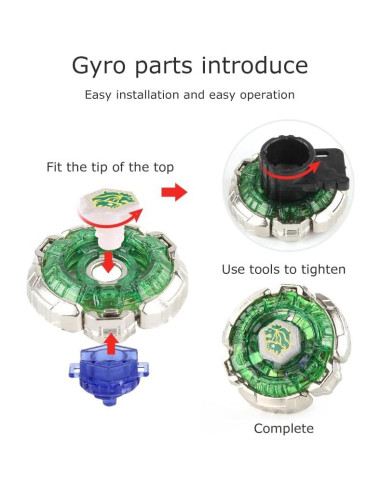 Gyro parts introduce

Easy installation and easy operation

Fit the tip of the top

Use tools to tighten

Complete