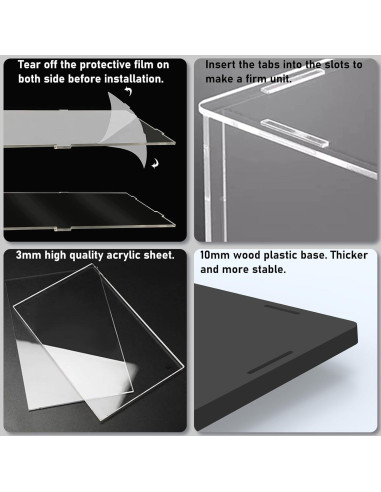 Tear off the protective film on both side before installation.

Insert the tabs into the slots to make a firm unit.

3mm high quality acrylic sheet.

10mm wood plastic base. Thicker and more stable.