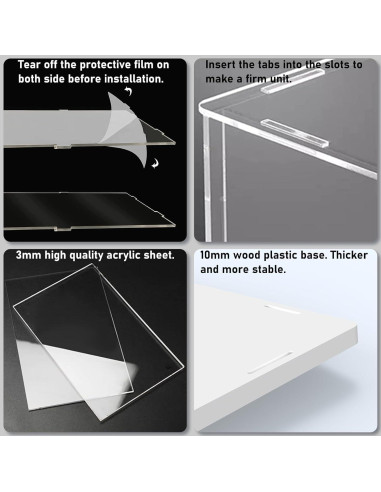 Tear off the protective film on both side before installation.

Insert the tabs into the slots to make a firm unit.

3mm high quality acrylic sheet.

10mm wood plastic base. Thicker and more stable.