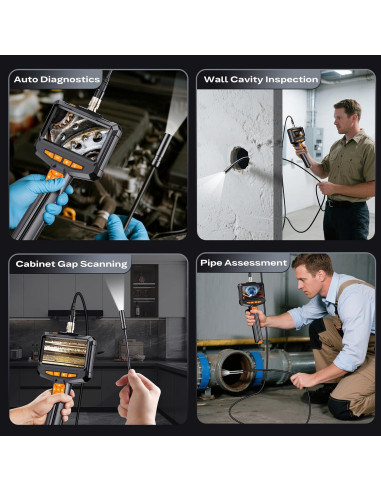 Auto Diagnostics

Wall Cavity Inspection

Cabinet Gap Scanning

Pipe Assessment