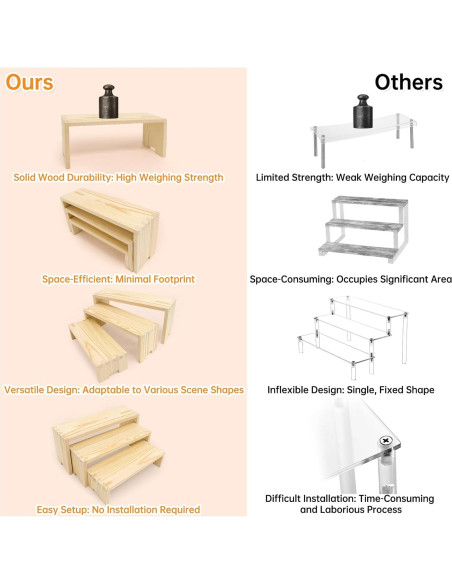 Ours

Solid Wood Durability: High Weighing Strength

Space-Efficient: Minimal Footprint

Versatile Design: Adaptable to Various Scene Shapes

Easy Setup: No Installation Required

Others

Limited Strength: Weak Weighing Capacity

Space-Consuming: Occupies Significant Area

Inflexible Design: Single, Fixed Shape

Difficult Installation: Time-Consuming and Laborious Process