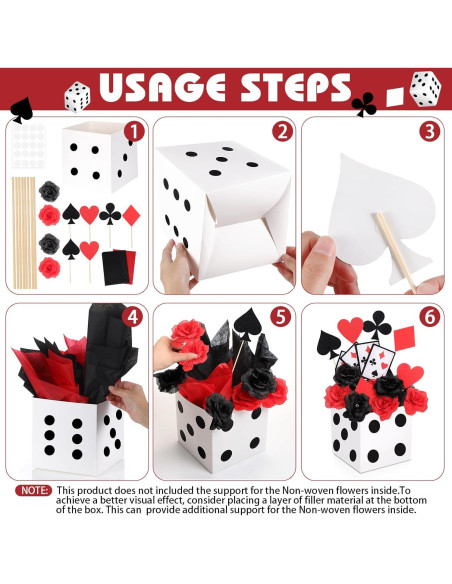 USAGE STEPS

1

2

3

4

5

6

NOTE: This product does not included the support for the Non-woven flowers inside.To achieve a better visual effect, consider placing a layer of filler material at the bottom of the box. This can provide additional support for the Non-woven flowers inside.