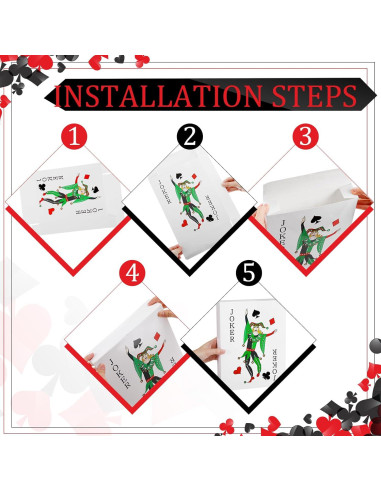 INSTALLATION STEPS

1

JOKER

JOKER

2

JOKER

JOKER

3

JOKER

4

JOKER

5

JOKER

JOKER