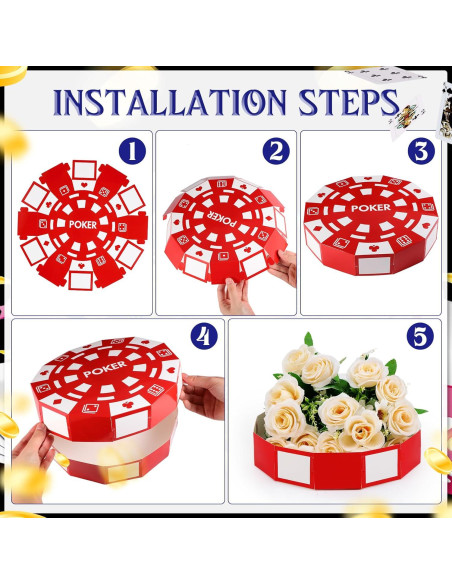 INSTALLATION STEPS

1

POKER

2

POKER

3

POKER

4

POKER

5