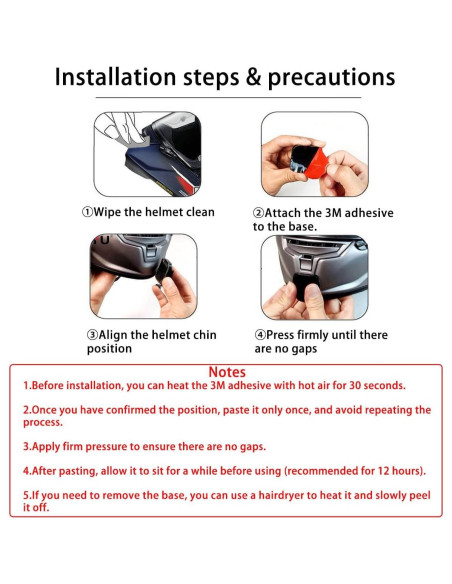 Installation steps & precautions

①Wipe the helmet clean

②Attach the 3M adhesive to the base.

③Align the helmet chin position

④Press firmly until there are no gaps

Notes

1.Before installation, you can heat the 3M adhesive with hot air for 30 seconds.

2.Once you have confirmed the position, paste it only once, and avoid repeating the process.

3.Apply firm pressure to ensure there are no gaps.

4.After pasting, allow it to sit for a while before using (recommended for 12 hours).

5.If you need to remove the base, you can use a hairdryer to heat it and slowly peel it off.