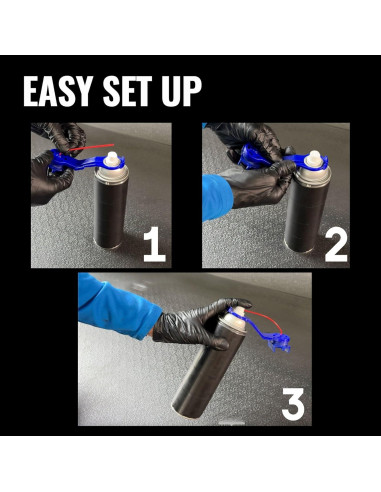 EASY SET UP

1

2

3