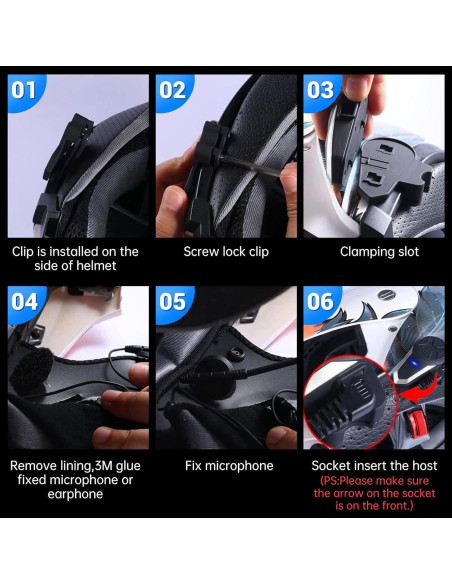 01

Clip is installed on the side of helmet

02

Screw lock clip

03

Clamping slot

04

Remove lining,3M glue fixed microphone or earphone

05

Fix microphone

06

Socket insert the host
(PS:Please make sure the arrow on the socket is on the front.)