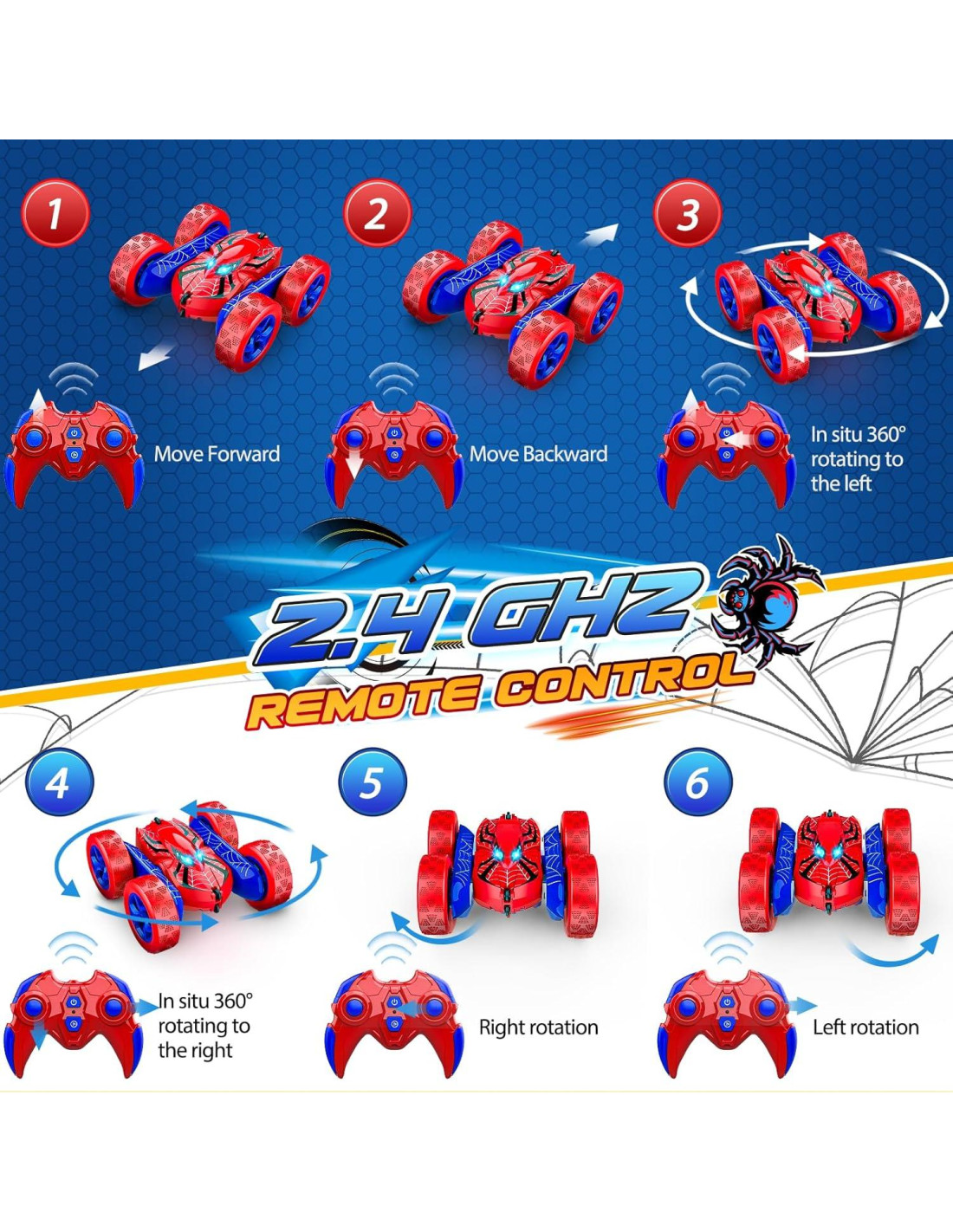 1

Move Forward

2

Move Backward

3

In situ 360° rotating to the left

2.4 GHZ
REMOTE CONTROL

4

In situ 360° rotating to the right

5

Right rotation

6

Left rotation