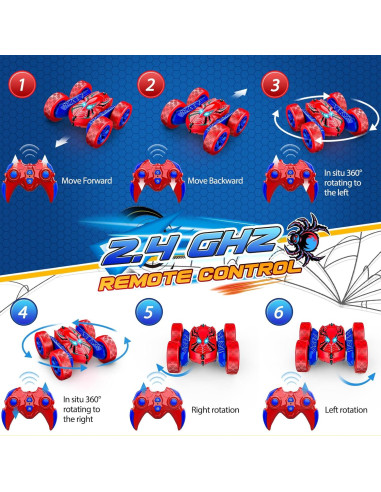 1

Move Forward

2

Move Backward

3

In situ 360° rotating to the left

2.4 GHZ

REMOTE CONTROL

4

In situ 360° rotating to the right

5

Right rotation

6

Left rotation