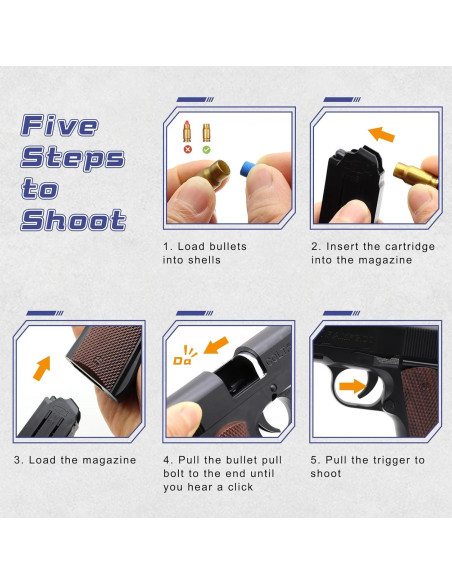 Five Steps to Shoot

1. Load bullets into shells

2. Insert the cartridge into the magazine

3. Load the magazine

Da

4. Pull the bullet pull bolt to the end until you hear a click

5. Pull the trigger to shoot