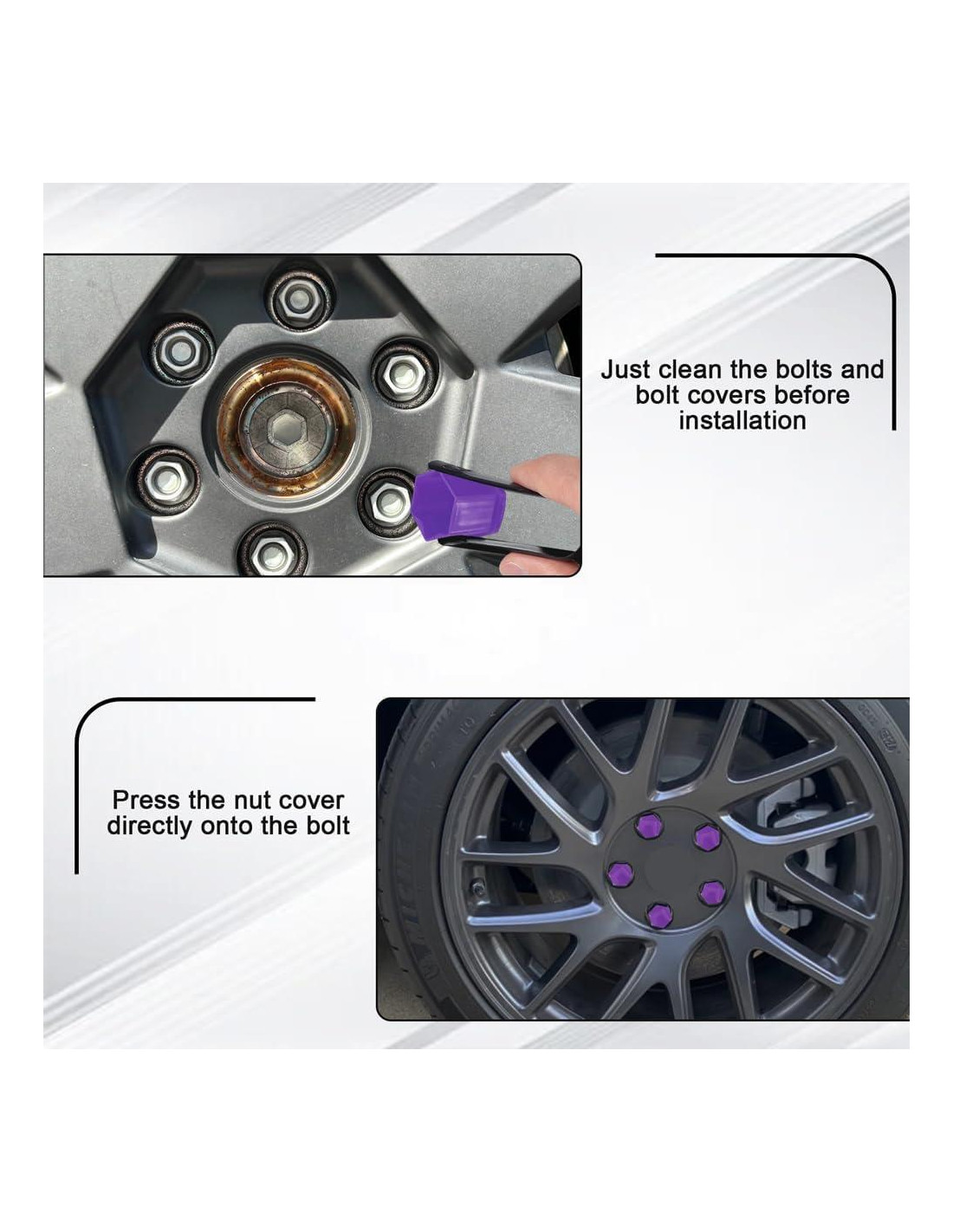 Just clean the bolts and bolt covers before installation

Press the nut cover directly onto the bolt