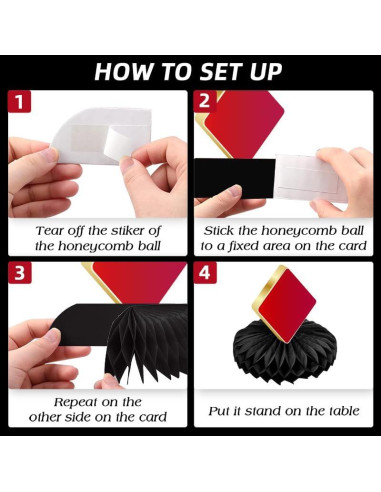 HOW TO SET UP

1

Tear off the stiker of the honeycomb ball

2

Stick the honeycomb ball to a fixed area on the card

3

Repeat on the other side on the card

4

Put it stand on the table