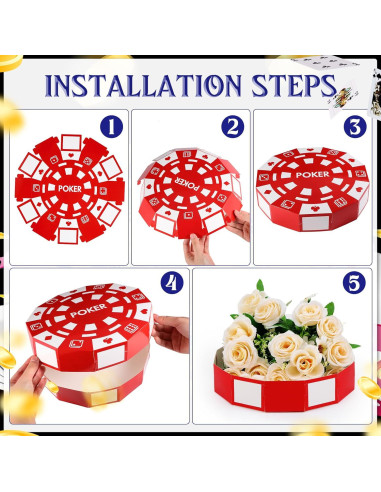 INSTALLATION STEPS

1

POKER

2

POKER

3

POKER

4

POKER

5