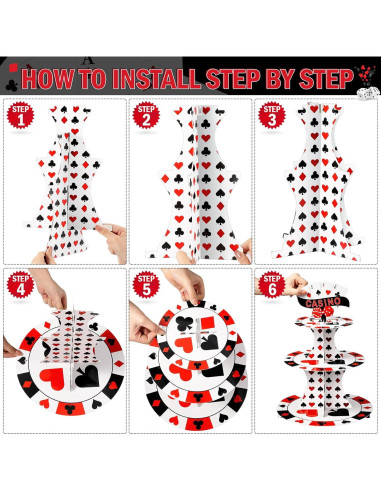 HOW TO INSTALL STEP BY STEP

STEP 1

STEP 2

STEP 3

STEP 4

STEP 5

STEP 6

CASINO