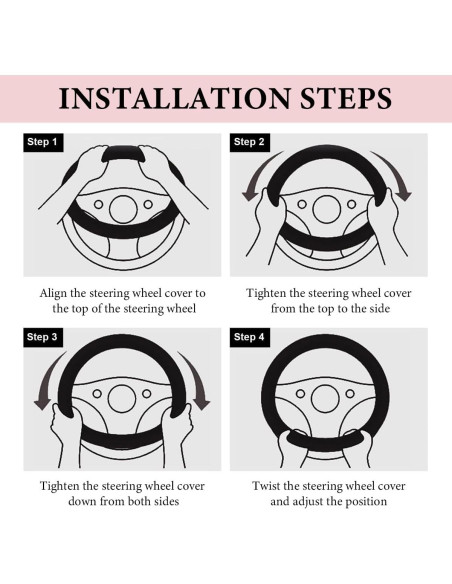 INSTALLATION STEPS

Step 1

Align the steering wheel cover to the top of the steering wheel

Step 2

Tighten the steering wheel cover from the top to the side

Step 3

Tighten the steering wheel cover down from both sides

Step 4

Twist the steering wheel cover and adjust the position