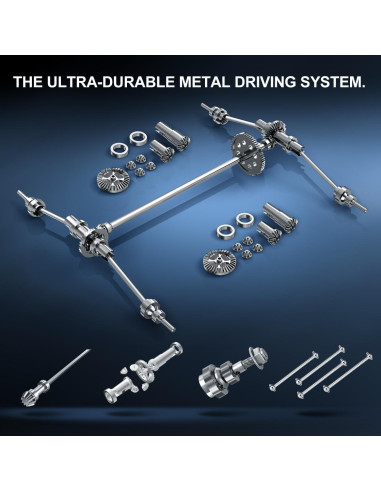 THE ULTRA-DURABLE METAL DRIVING SYSTEM.