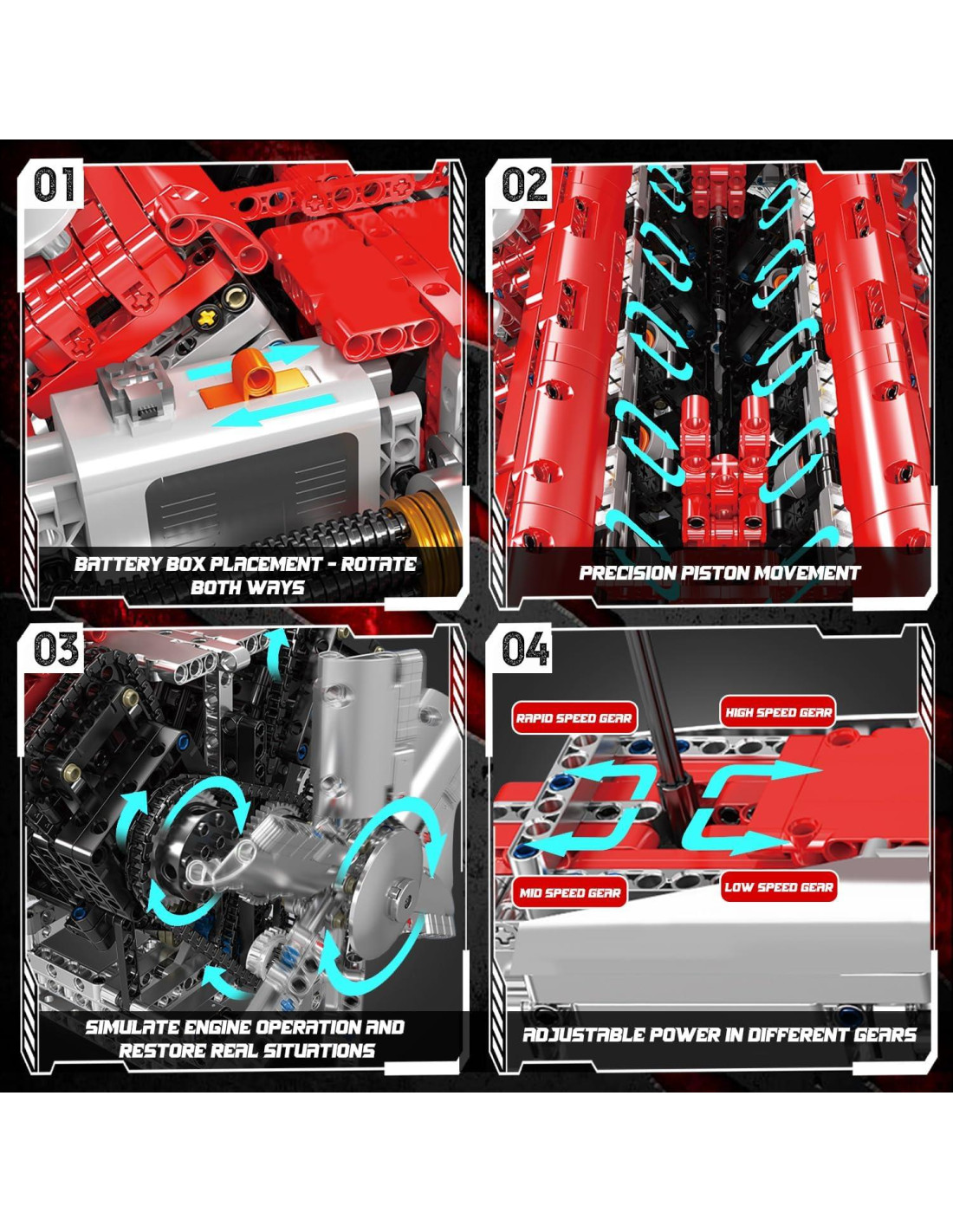 01

BATTERY BOX PLACEMENT - ROTATE BOTH WAYS

02

PRECISION PISTON MOVEMENT

03

SIMULATE ENGINE OPERATION AND RESTORE REAL SITUATIONS

04

RAPID SPEED GEAR

HIGH SPEED GEAR

MID SPEED GEAR

LOW SPEED GEAR

ADJUSTABLE POWER IN DIFFERENT GEARS