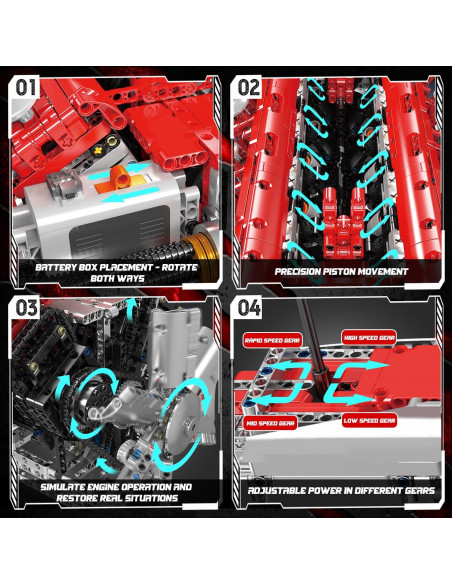 01

BATTERY BOX PLACEMENT - ROTATE BOTH WAYS

02

PRECISION PISTON MOVEMENT

03

SIMULATE ENGINE OPERATION AND RESTORE REAL SITUATIONS

04

RAPID SPEED GEAR

HIGH SPEED GEAR

MID SPEED GEAR

LOW SPEED GEAR

ADJUSTABLE POWER IN DIFFERENT GEARS