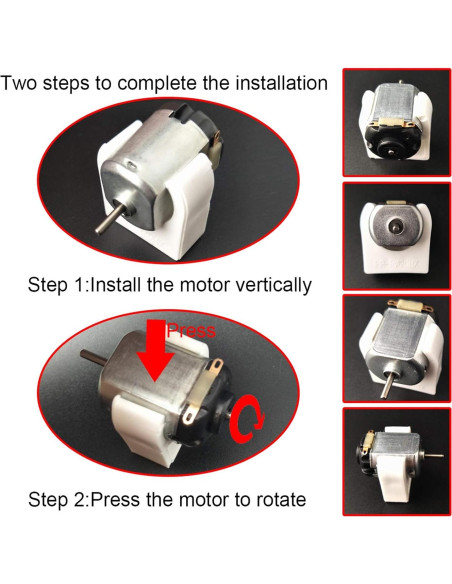 Two steps to complete the installation

Step 1:Install the motor vertically

Press

Step 2:Press the motor to rotate