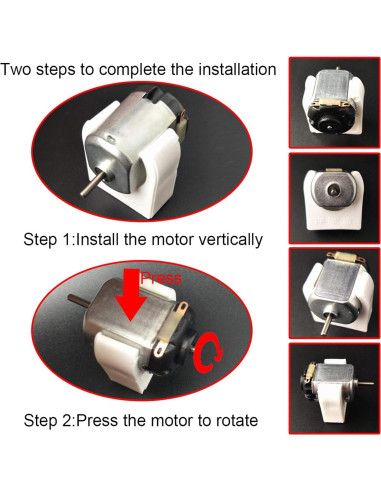 Two steps to complete the installation

Step 1:Install the motor vertically

Press

Step 2:Press the motor to rotate