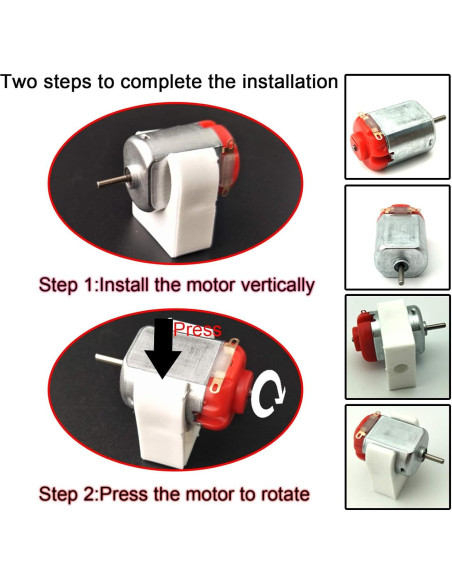 Two steps to complete the installation

Step 1:Install the motor vertically

Press

Step 2:Press the motor to rotate