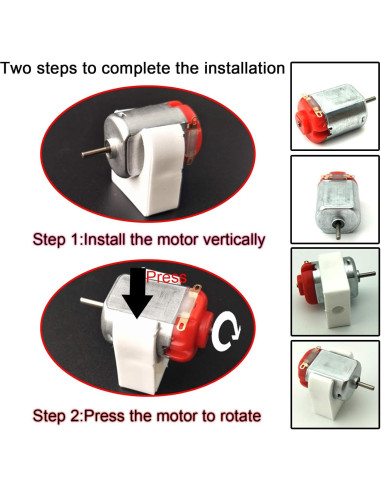 Two steps to complete the installation

Step 1:Install the motor vertically

Press

Step 2:Press the motor to rotate