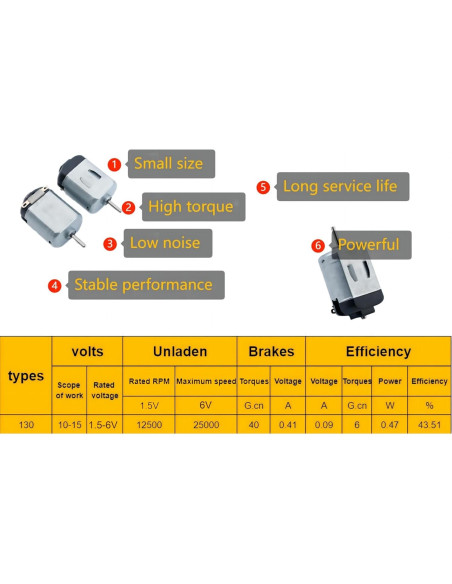 1 Small size
2 High torque
3 Low noise
4 Stable performance
5 Long service life
6 Powerful

| types | volts | | Unladen | | Brakes | | Efficiency | | | |
|---|---|---|---|---|---|---|---|---|---|---|
| | Scope of work | Rated voltage | Rated RPM | Maximum speed | Torques | Voltage | Voltage | Torques | Power | Efficiency |
| | | | 1.5V | 6V | G.cn | A | A | G.cn | W | % |
| 130 | 10-15 | 1.5-6V | 12500 | 25000 | 40 | 0.41 | 0.09 | 6 | 0.47 | 43.51 |