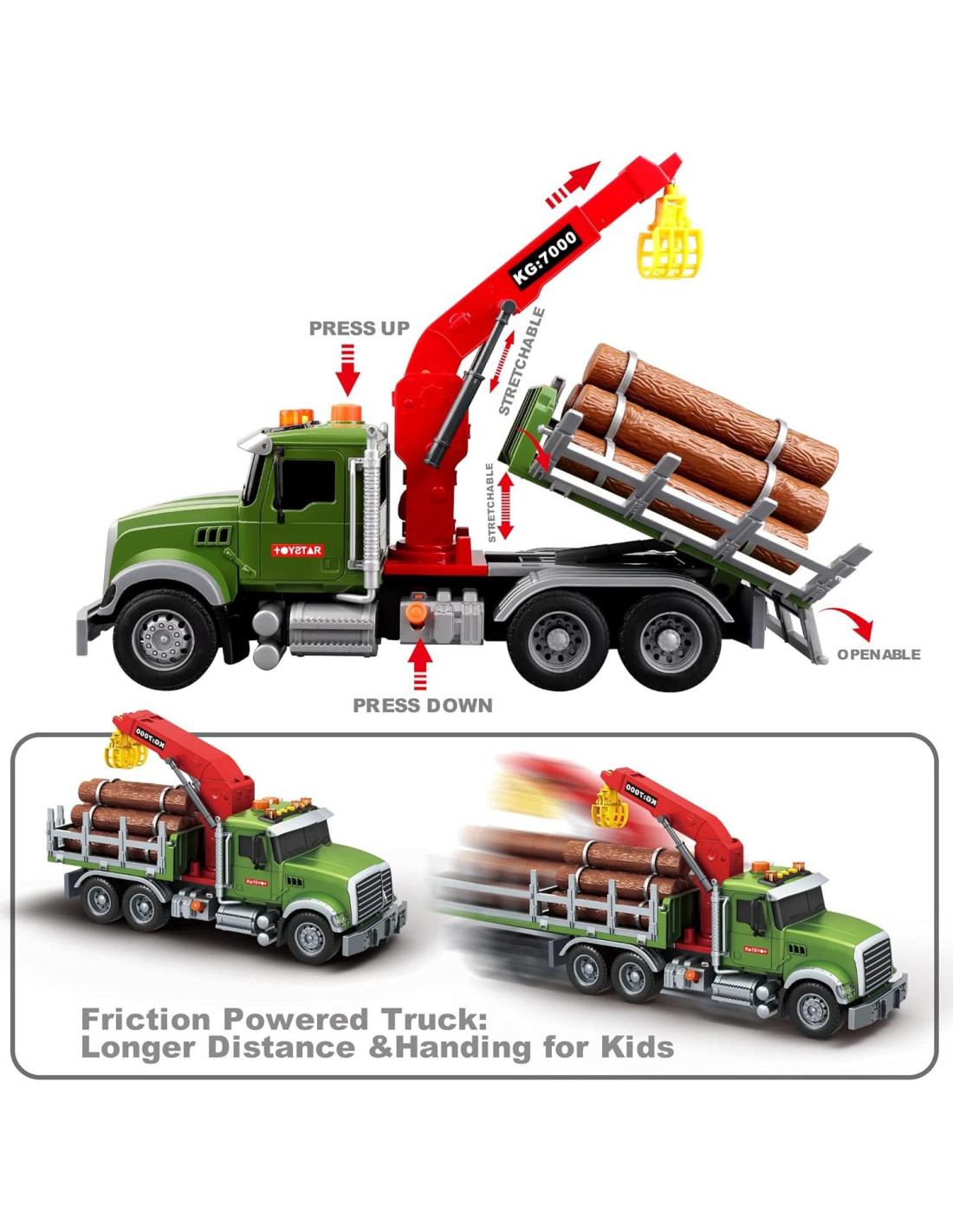 KG:7000

PRESS UP

STRETCHABLE

STRETCHABLE

TOYSTAR

OPENABLE

PRESS DOWN

KG:7000

KG:7000

Friction Powered Truck:
Longer Distance &Handing for Kids